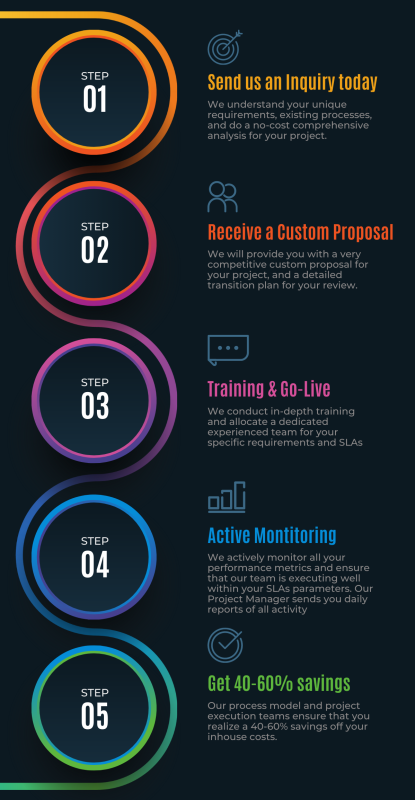 STEP
01

Send us an Inquiry today

We understand your unique requirements, existing processes, and do a no-cost comprehensive analysis for your project.

STEP
02

Receive a Custom Proposal

We will provide you with a very competitive custom proposal for your project, and a detailed transition plan for your review.

STEP
03

Training & Go-Live

We conduct in-depth training and allocate a dedicated experienced team for your specific requirements and SLAs

STEP
04

Active Montitoring

We actively monitor all your performance metrics and ensure that our team is executing well within your SLAs parameters. Our Project Manager sends you daily reports of all activity

STEP
05

Get 40-60% savings

Our process model and project execution teams ensure that you realize a 40-60% savings off your inhouse costs.